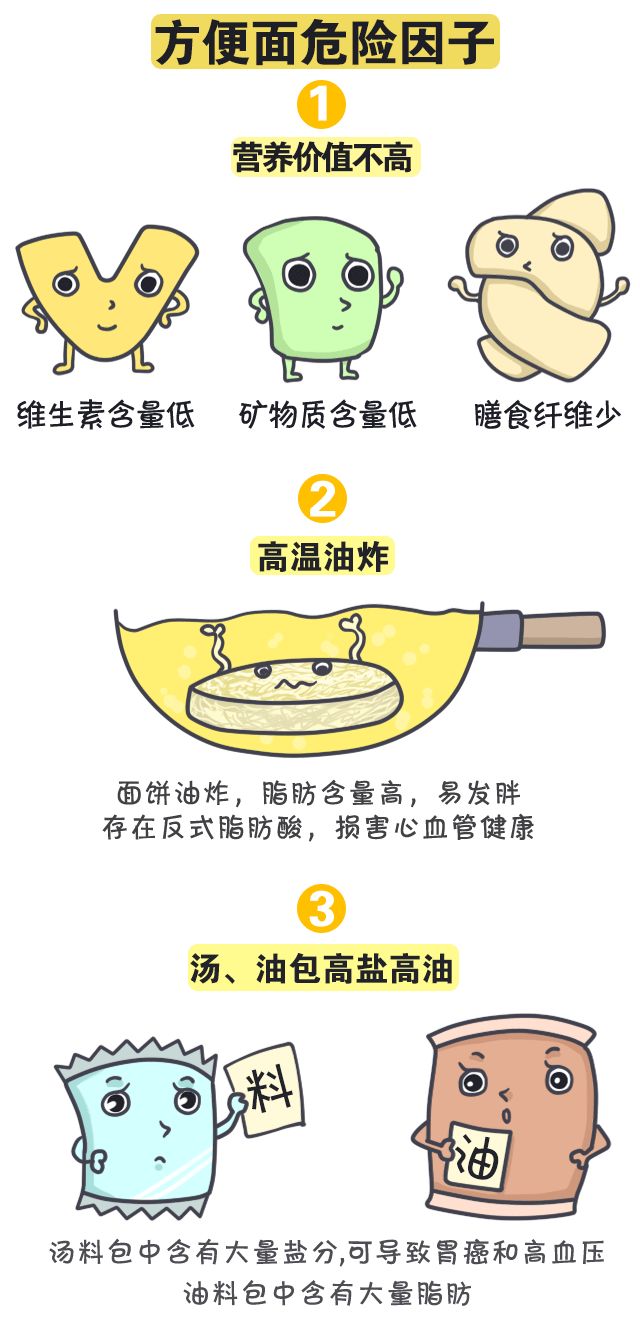 方便面危险因子

1

营养价值不高

维生素含量低

矿物质含量低

膳食纤维少

2

高温油炸

面饼油炸，脂肪含量高，易发胖
存在反式脂肪酸，损害心血管健康

3

汤、油包高盐高油

料

油

汤料包中含有大量盐分,可导致胃癌和高血压
油料包中含有大量脂肪