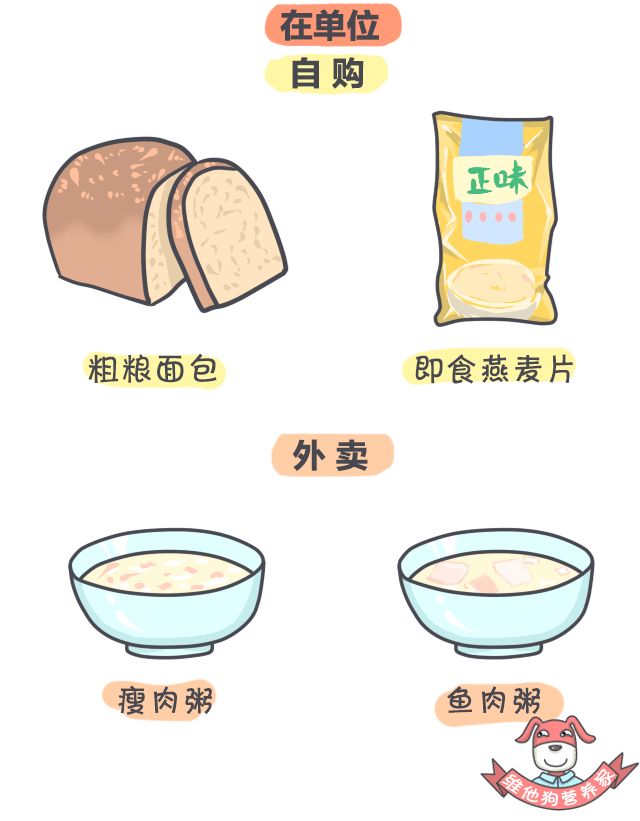 在单位

自购

正味

粗粮面包

即食燕麦片

外卖

瘦肉粥

鱼肉粥

维他狗营养家