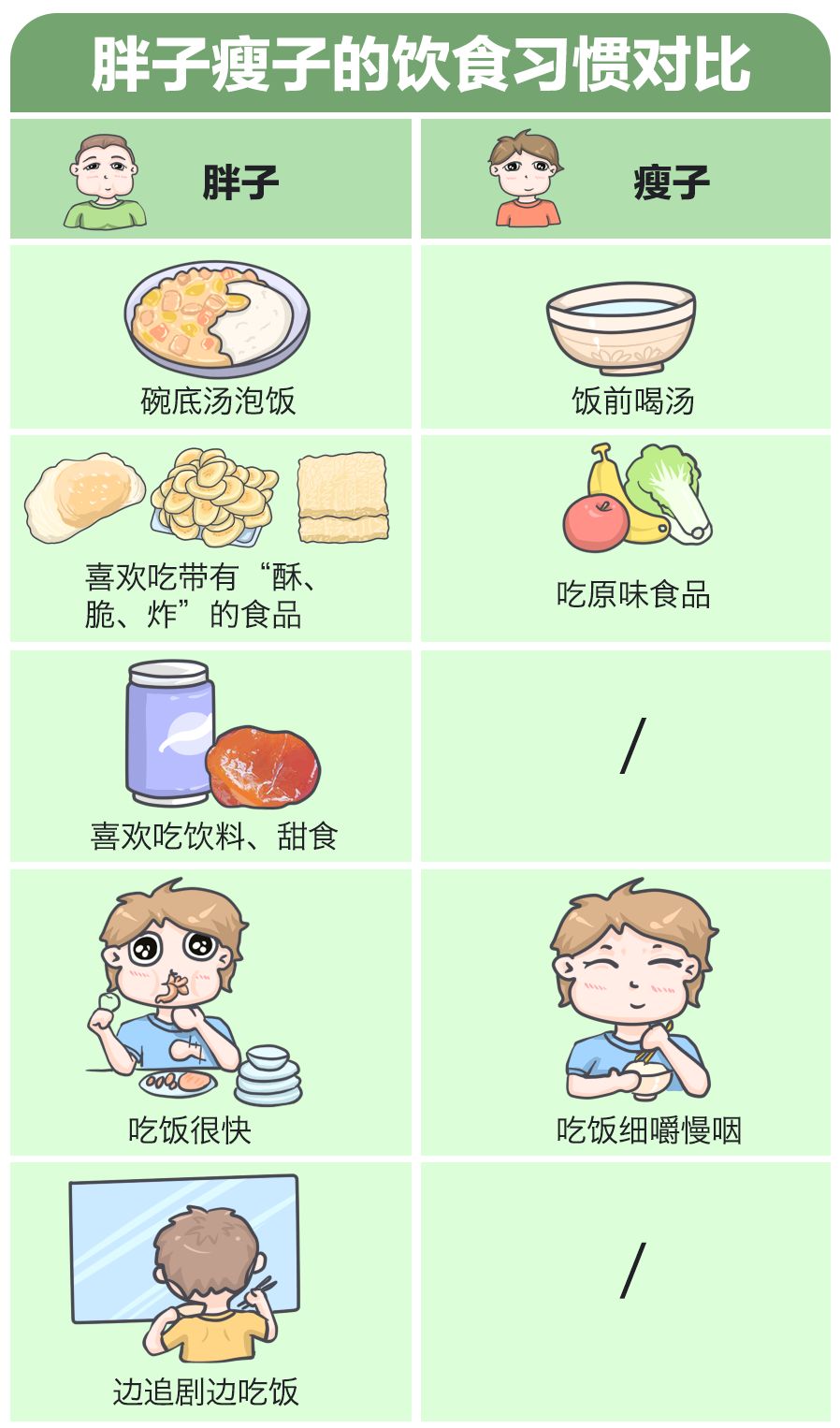 胖子瘦子的饮食习惯对比

| 胖子 | 瘦子 |
|---|---|
| 碗底汤泡饭 | 饭前喝汤 |
| 喜欢吃带有“酥、脆、炸”的食品 | 吃原味食品 |
| 喜欢吃饮料、甜食 | / |
| 吃饭很快 | 吃饭细嚼慢咽 |
| 边追剧边吃饭 | / |