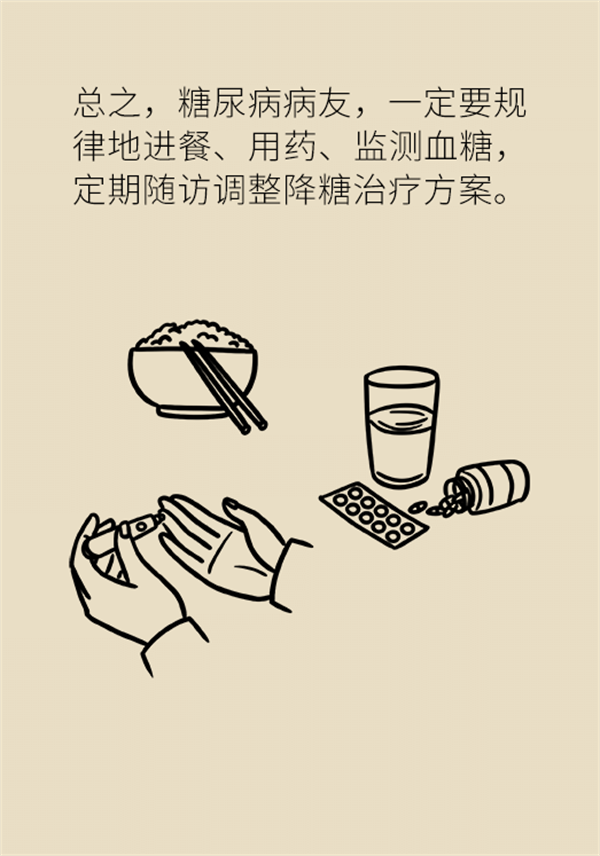 总之，糖尿病病友，一定要规律地进餐、用药、监测血糖，定期随访调整降糖治疗方案。