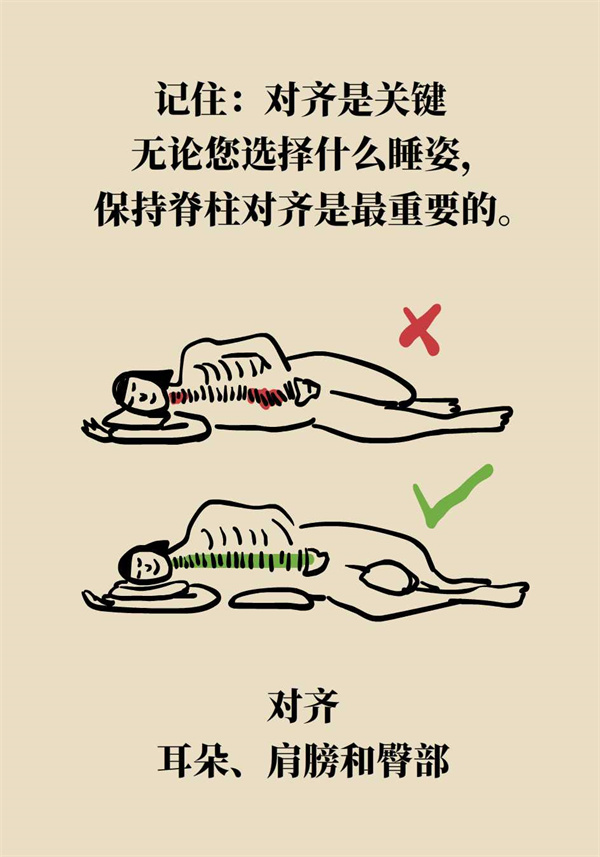 记住：对齐是关键
无论您选择什么睡姿，
保持脊柱对齐是最重要的。

对齐
耳朵、肩膀和臀部