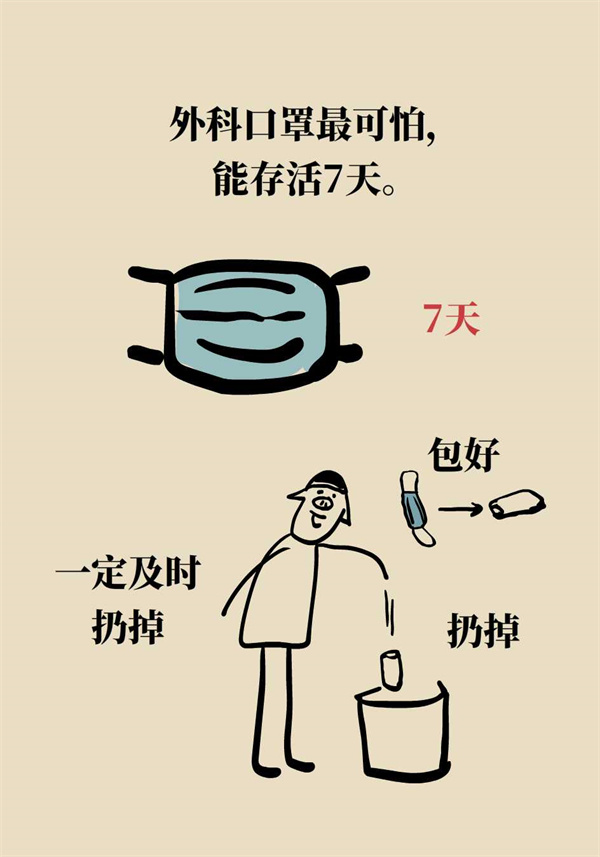 外科口罩最可怕，
能存活7天。

7天

包好

一定及时
扔掉

扔掉