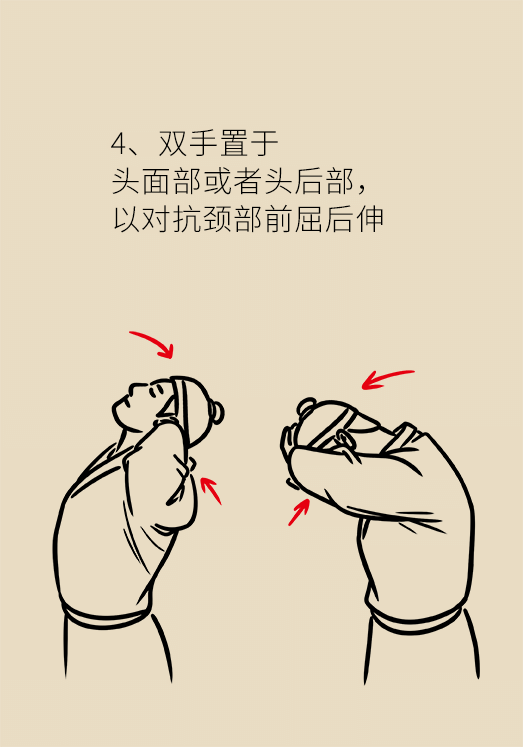 4、双手置于
头面部或者头后部，
以对抗颈部前屈后伸