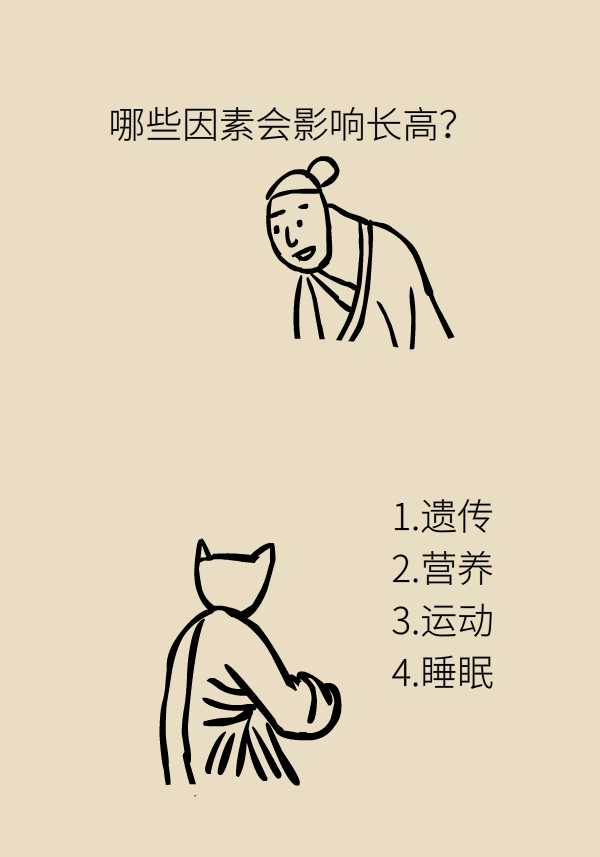 哪些因素会影响长高？

1.遗传
2.营养
3.运动
4.睡眠